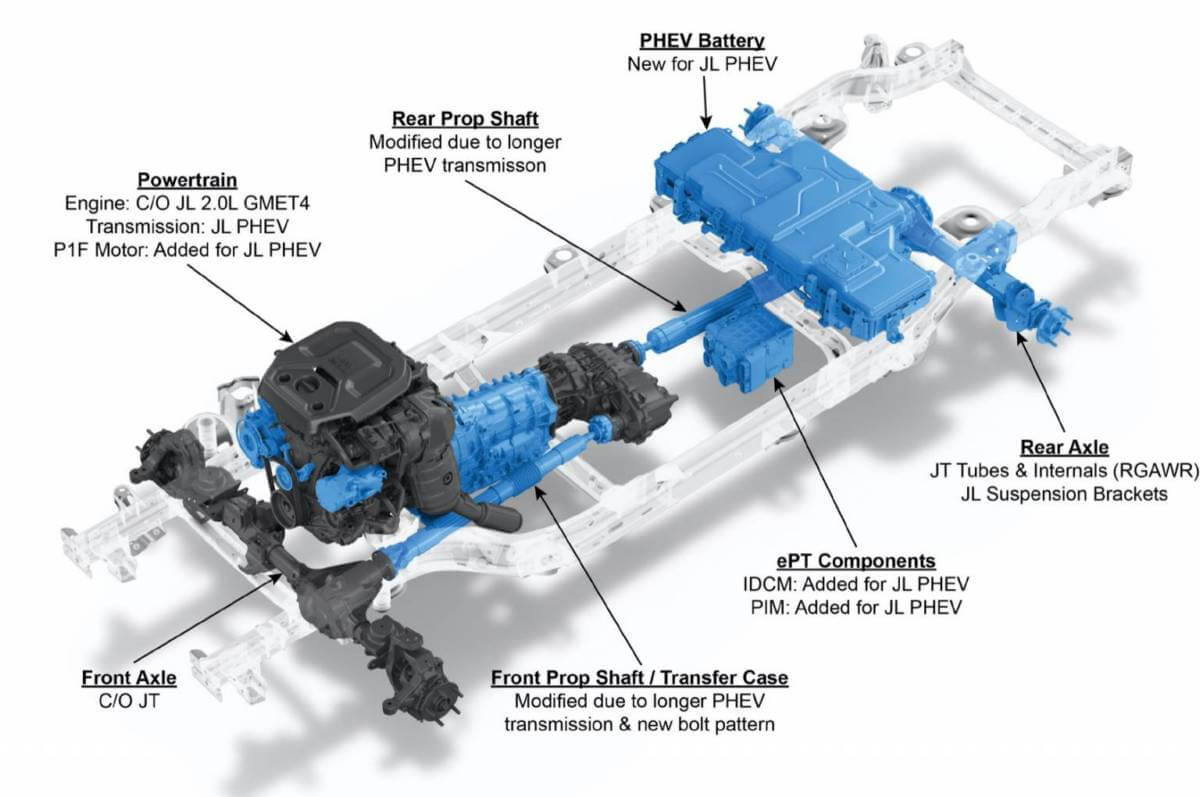 PHEV Battery
New for JL PHEV

Rear Prop Shaft
Modified due to longer PHEV transmisson

Powertrain
Engine: C/O JL 2.0L GMET4
Transmission: JL PHEV
P1F Motor: Added for JL PHEV

Rear Axle
JT Tubes & Internals (RGAWR)
JL Suspension Brackets

ePT Components
IDCM: Added for JL PHEV
PIM: Added for JL PHEV

Front Axle
C/O JT

Front Prop Shaft / Transfer Case
Modified due to longer PHEV transmission & new bolt pattern