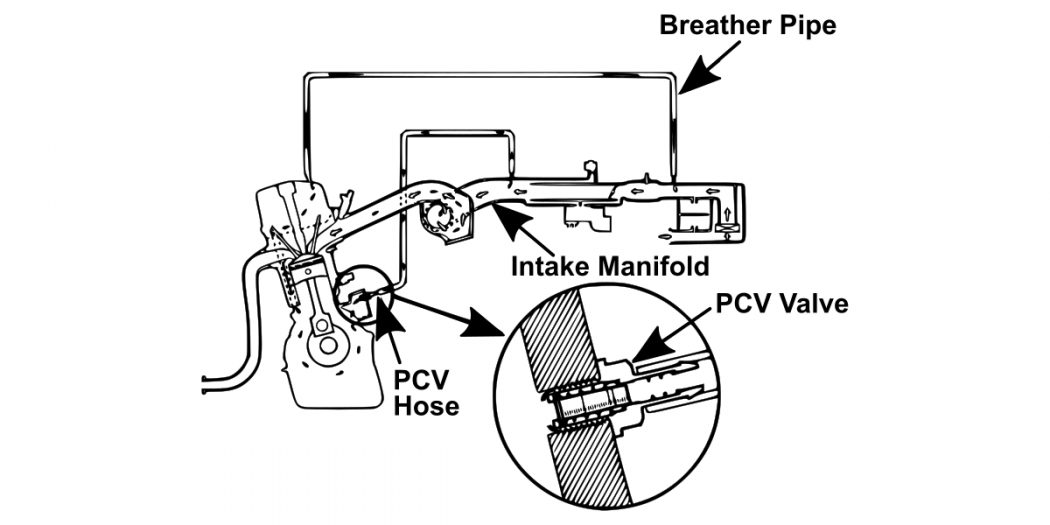 Breather Pipe

Intake Manifold

PCV Valve

PCV Hose