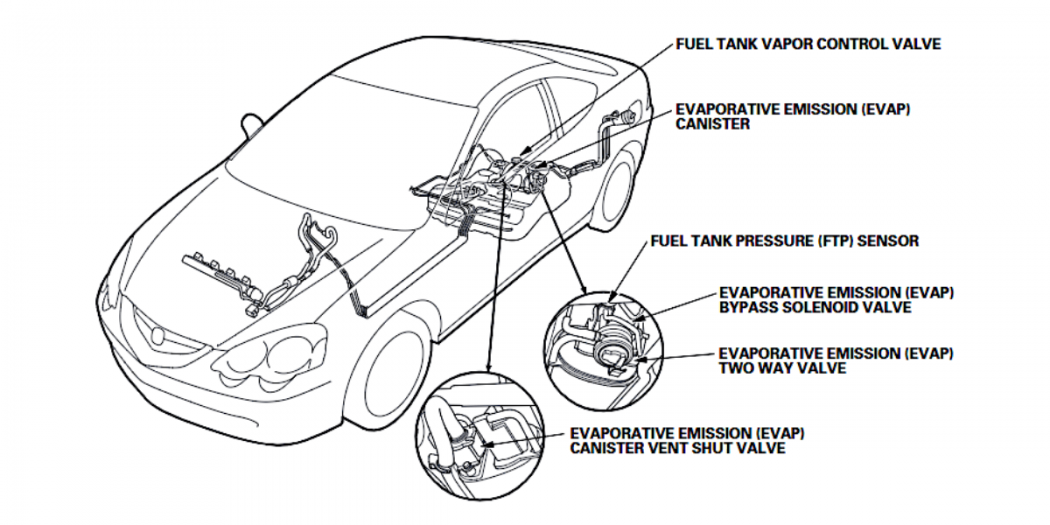 FUEL TANK VAPOR CONTROL VALVE

EVAPORATIVE EMISSION (EVAP) CANISTER

FUEL TANK PRESSURE (FTP) SENSOR

EVAPORATIVE EMISSION (EVAP) BYPASS SOLENOID VALVE

EVAPORATIVE EMISSION (EVAP) TWO WAY VALVE

EVAPORATIVE EMISSION (EVAP) CANISTER VENT SHUT VALVE